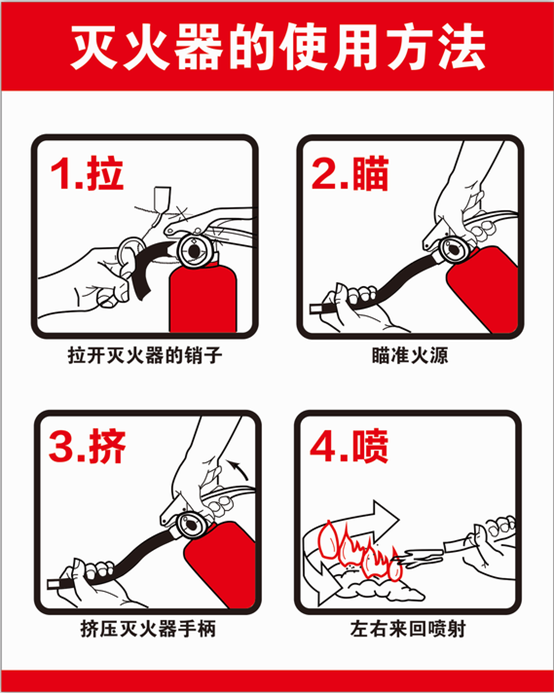 灭火器的使用方法

1.拉

拉开灭火器的销子

2.瞄

瞄准火源

3.挤

挤压灭火器手柄

4.喷

左右来回喷射