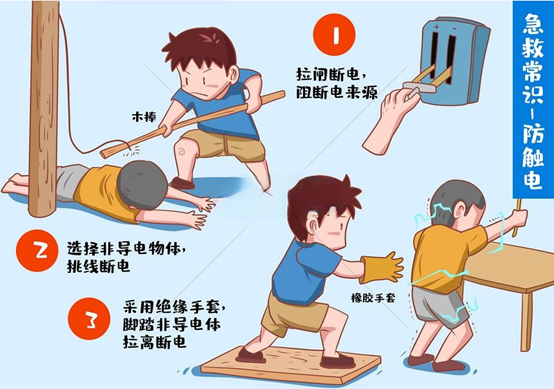 急救常识—防触电

1
拉闸断电，阻断电来源

木棒

2
选择非导电物体，挑线断电

3
采用绝缘手套，脚踏非导电体拉离断电

橡胶手套